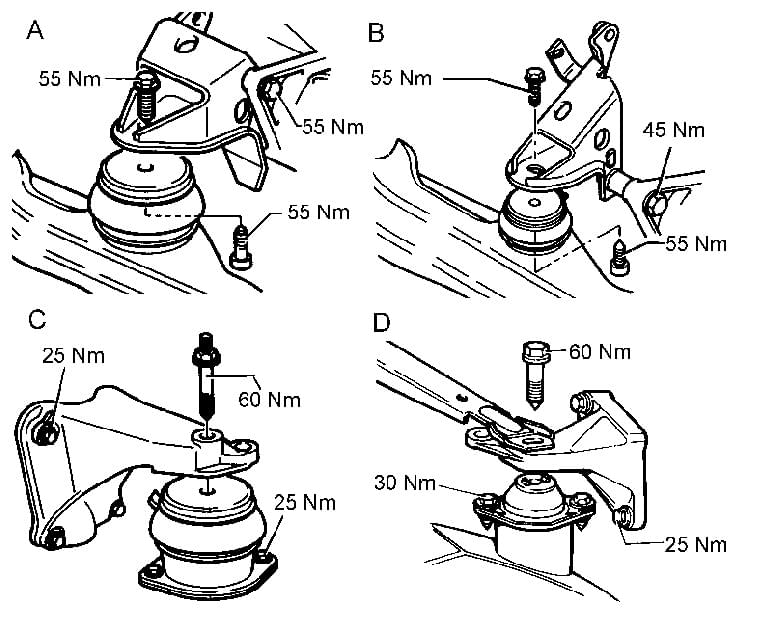 A
55 Nm
55 Nm
55 Nm

B
55 Nm
45 Nm
55 Nm

C
25 Nm
60 Nm
25 Nm

D
60 Nm
30 Nm
25 Nm